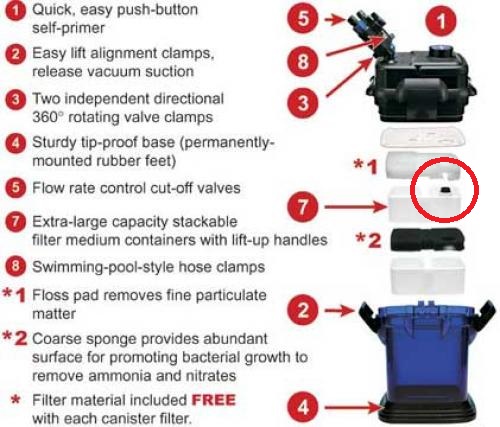 1 Quick, easy push-button self-primer

2 Easy lift alignment clamps, release vacuum suction

3 Two independent directional 360° rotating valve clamps

4 Sturdy tip-proof base (permanently-mounted rubber feet)

5 Flow rate control cut-off valves

7 Extra-large capacity stackable filter medium containers with lift-up handles

8 Swimming-pool-style hose clamps

*1 Floss pad removes fine particulate matter

*2 Coarse sponge provides abundant surface for promoting bacterial growth to remove ammonia and nitrates

* Filter material included FREE with each canister filter.

5

1

8

3

*1

7

*2

2

4